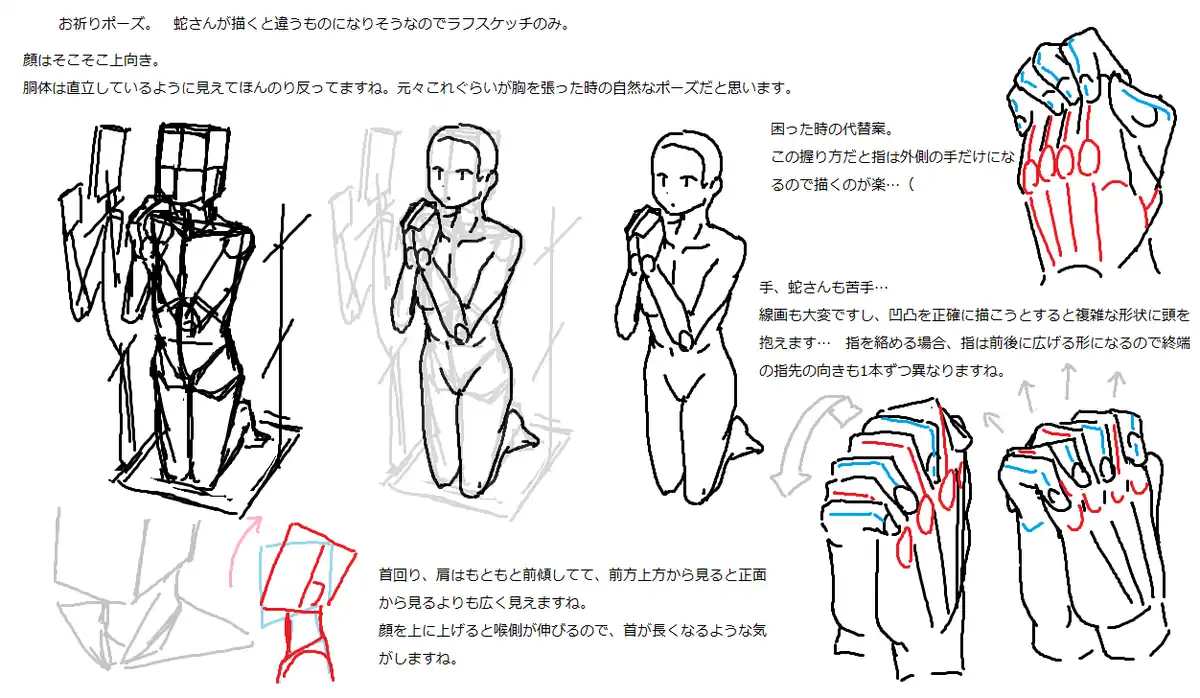 お祈りポーズ。　蛇さんが描くと違うものになりそうなのでラフスケッチのみ。

顔はそこそこ上向き。
胴体は直立しているように見えてほんのり反ってますね。元々これぐらいが胸を張った時の自然なポーズだと思います。

困った時の代替案。
この握り方だと指は外側の手だけになるので描くのが楽…（

手、蛇さんも苦手…
線画も大変ですし、凹凸を正確に描こうとすると複雑な形状に頭を抱えます…　指を絡める場合、指は前後に広げる形になるので終端の指先の向きも1本ずつ異なりますね。

首回り、肩はもともと前傾してて、前方上方から見ると正面から見るよりも広く見えますね。
顔を上に上げると喉側が伸びるので、首が長くなるような気がしますね。