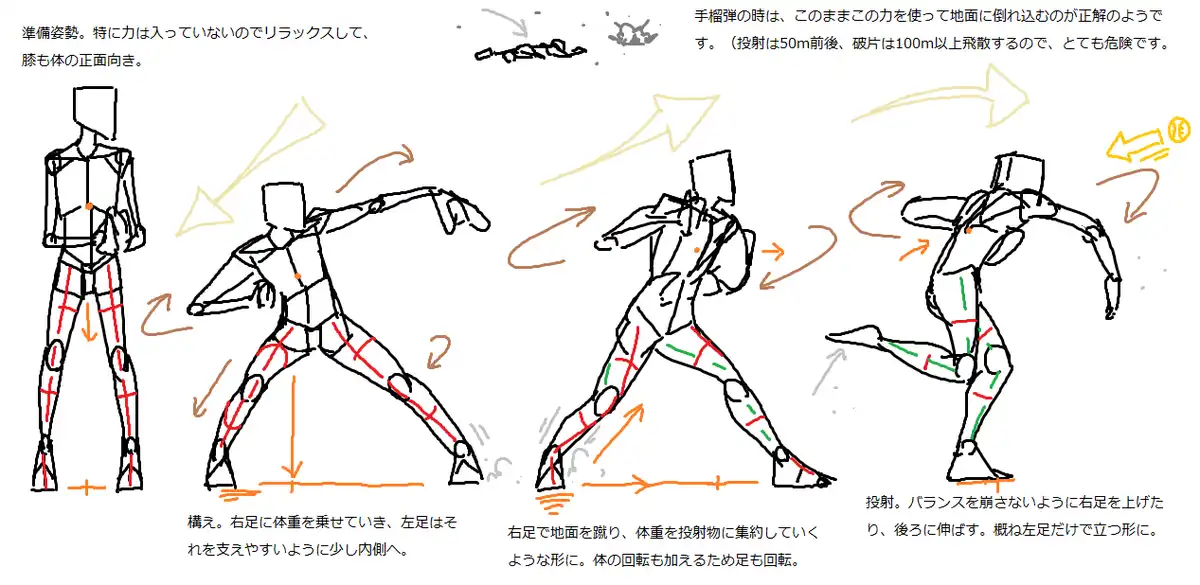 準備姿勢。特に力は入っていないのでリラックスして、膝も体の正面向き。

手榴弾の時は、このままこの力を使って地面に倒れ込むのが正解のようです。（投射は50m前後、破片は100m以上飛散するので、とても危険です。

構え。右足に体重を乗せていき、左足はそれを支えやすいように少し内側へ。

右足で地面を蹴り、体重を投射物に集約していくような形に。体の回転も加えるため足も回転。

投射。バランスを崩さないように右足を上げたり、後ろに伸ばす。概ね左足だけで立つ形に。