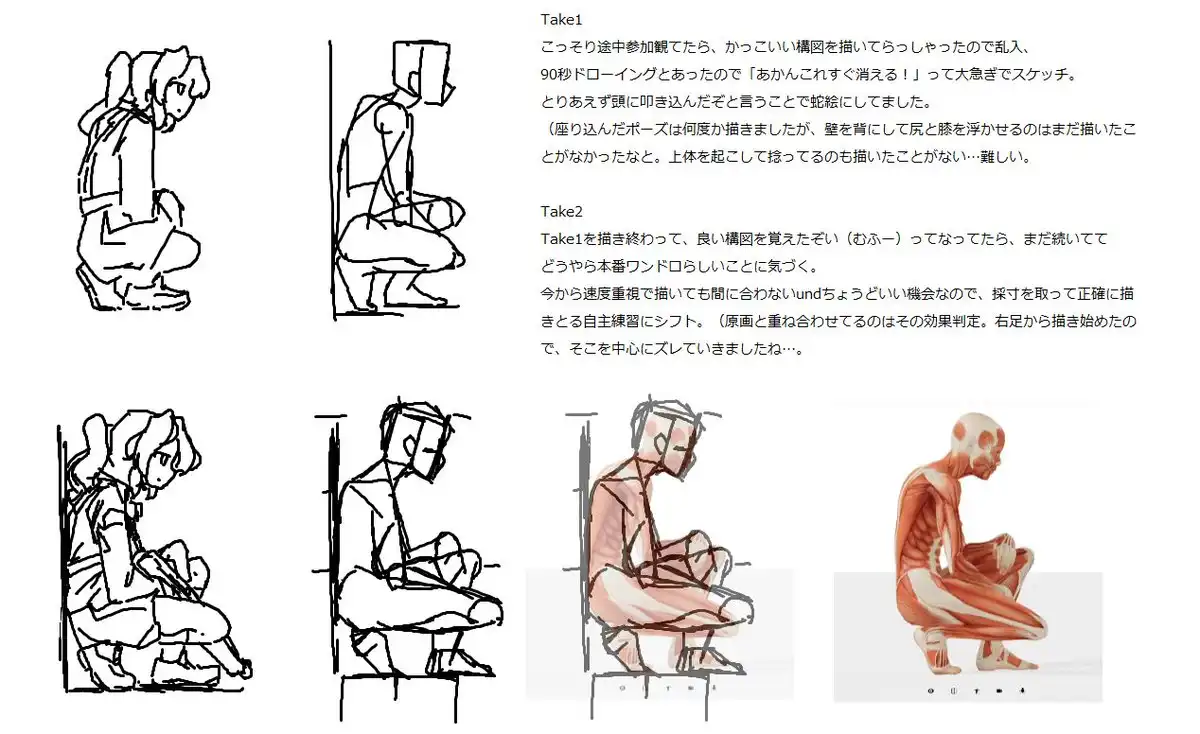 Take1
こっそり途中参加観てたら、かっこいい構図を描いてらっしゃったので乱入、
90秒ドローイングとあったので「あかんこれすぐ消える！」って大急ぎでスケッチ。
とりあえず頭に叩き込んだぞと言うことで蛇絵にしてました。
（座り込んだポーズは何度か描きましたが、壁を背にして尻と膝を浮かせるのはまだ描いたことがなかったなと。上体を起こして捻ってるのも描いたことがない…難しい。

Take2
Take1を描き終わって、良い構図を覚えたぞい（むふー）ってなってたら、まだ続いてて
どうやら本番ワンドロらしいことに気づく。
今から速度重視で描いても間に合わないundちょうどいい機会なので、採寸を取って正確に描きとる自主練習にシフト。（原画と重ね合わせてるのはその効果判定。右足から描き始めたので、そこを中心にズレていきましたね…。