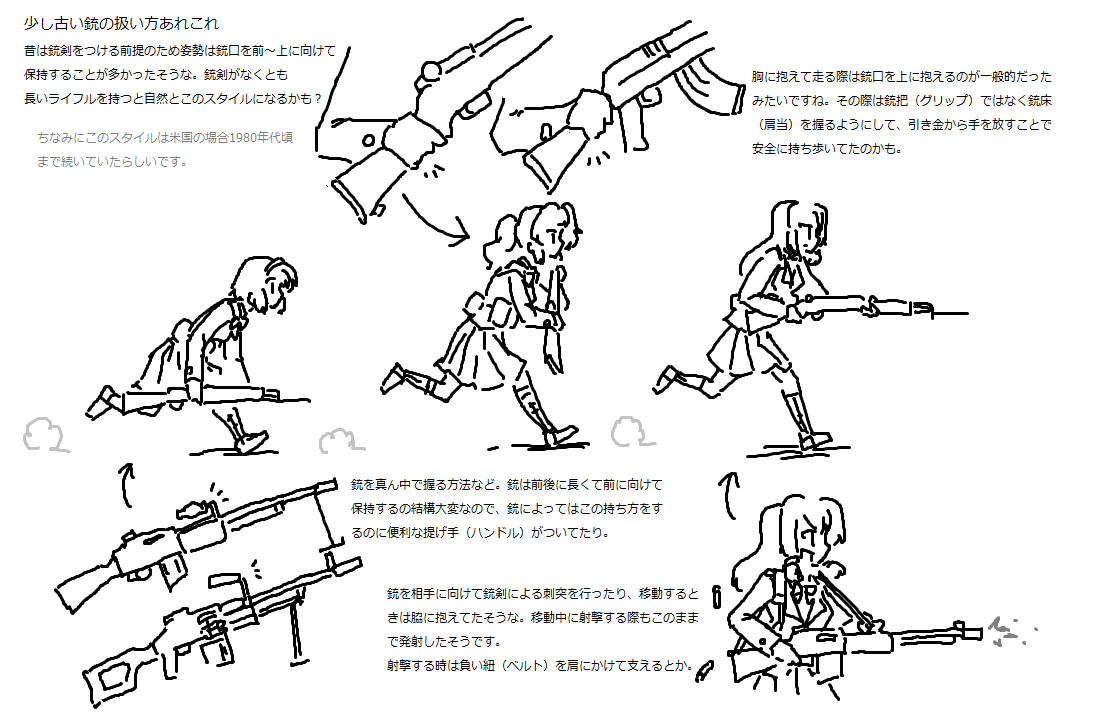 少し古い銃の扱い方あれこれ

昔は銃剣をつける前提のため姿勢は銃口を前～上に向けて保持することが多かったそうな。銃剣がなくとも長いライフルを持つと自然とこのスタイルになるかも？

ちなみにこのスタイルは米国の場合1980年代頃まで続いていたらしいです。

胸に抱えて走る際は銃口を上に抱えるのが一般的だったみたいですね。その際は銃把（グリップ）ではなく銃床（肩当）を握るようにして、引き金から手を放すことで安全に持ち歩いてたのかも。

銃を真ん中で握る方法など。銃は前後に長くて前に向けて保持するの結構大変なので、銃によってはこの持ち方をするのに便利な提げ手（ハンドル）がついてたり。

銃を相手に向けて銃剣による刺突を行ったり、移動するときは脇に抱えてたそうな。移動中に射撃する際もこのままで発射したそうです。
射撃する時は負い紐（ベルト）を肩にかけて支えるとか。